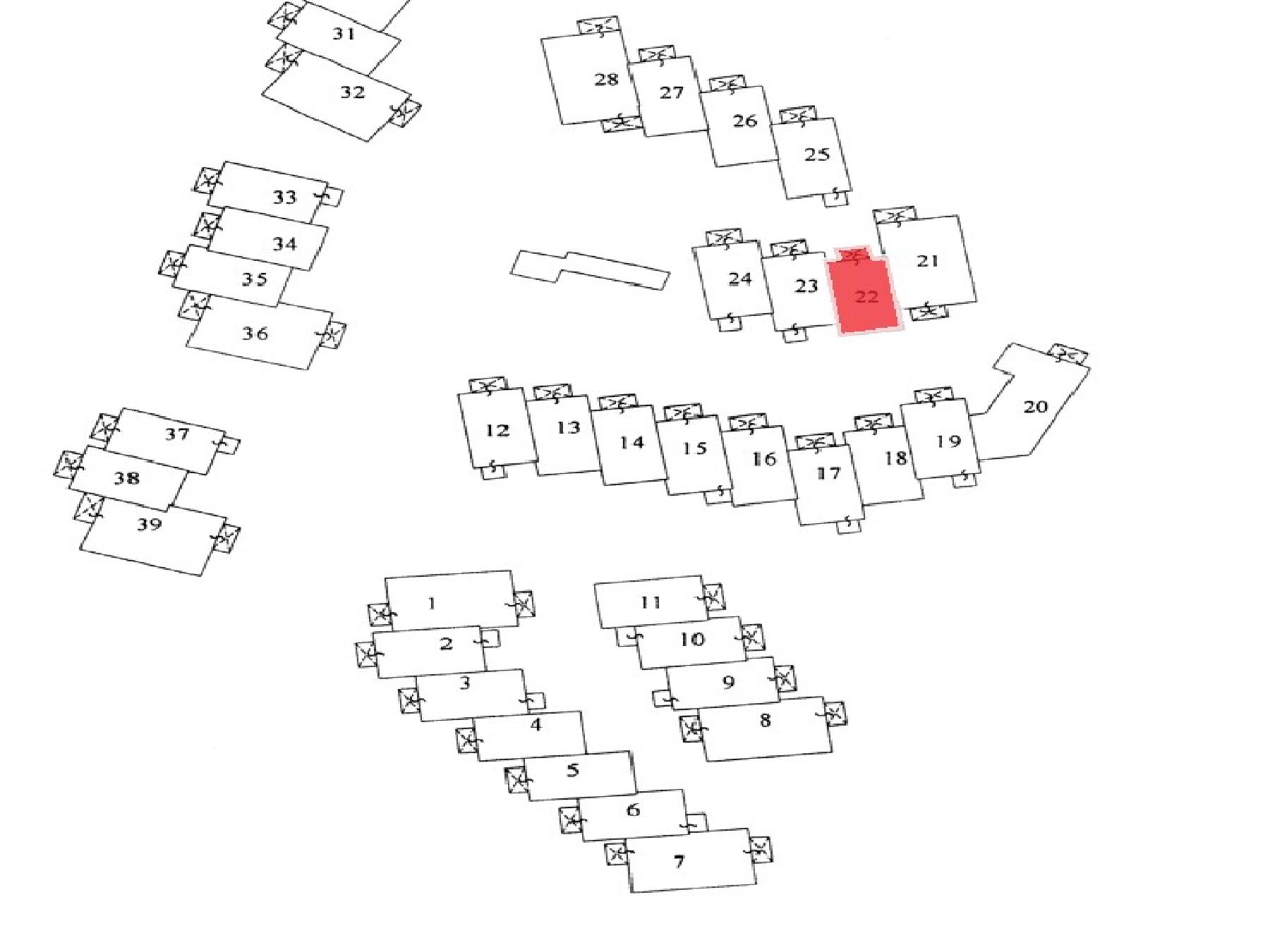 31
32
28
27
26
25
33
34
35
36
24
23
22
21
37
38
39
12
13
14
15
16
17
18
19
20
1
2
3
4
5
6
7
11
10
9
8